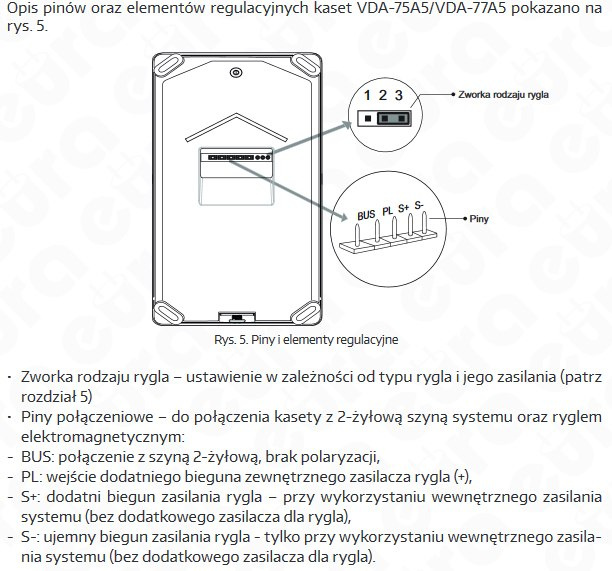 Opis pinów oraz elementów regulacyjnych kaset VDA-75A5/VDA-77A5 pokazano na rys. 5.

1 2 3

Zworka rodzaju rygla

BUS PL S+ S-

Piny

Rys. 5. Piny i elementy regulacyjne

· Zworka rodzaju rygla – ustawienie w zależności od typu rygla i jego zasilania (patrz rozdział 5)
· Piny połączeniowe – do połączenia kasety z 2-żyłową szyną systemu oraz ryglem elektromagnetycznym:
- BUS: połączenie z szyną 2-żyłową, brak polaryzacji,
- PL: wejście dodatniego bieguna zewnętrznego zasilacza rygla (+),
- S+: dodatni biegun zasilania rygla – przy wykorzystaniu wewnętrznego zasilania systemu (bez dodatkowego zasilacza dla rygla),
- S-: ujemny biegun zasilania rygla - tylko przy wykorzystaniu wewnętrznego zasilania systemu (bez dodatkowego zasilacza dla rygla).